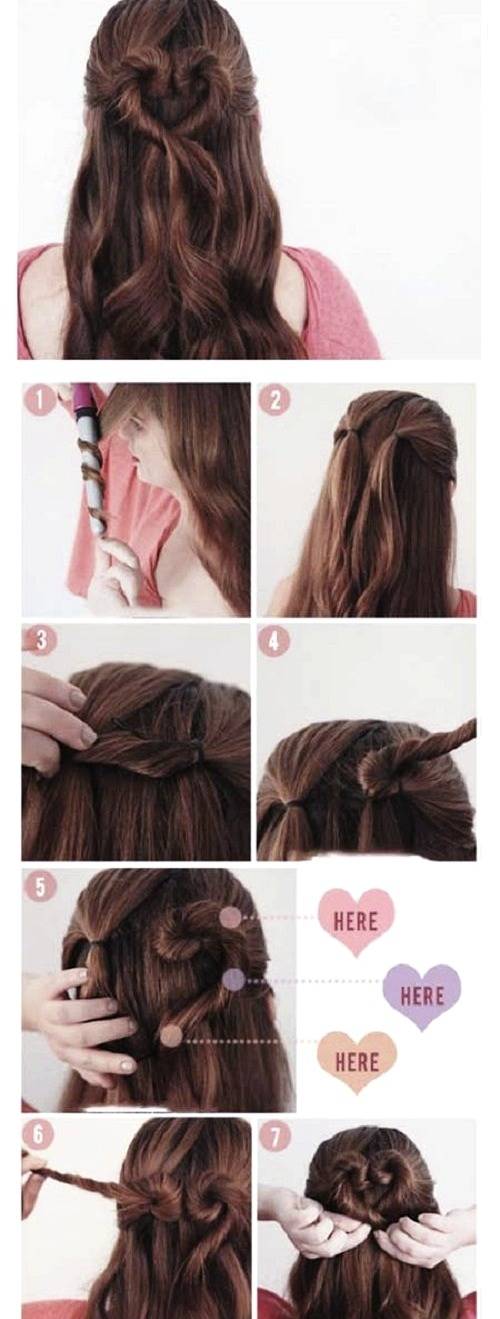 1

2

3

4

5

HERE

HERE

HERE

6

7