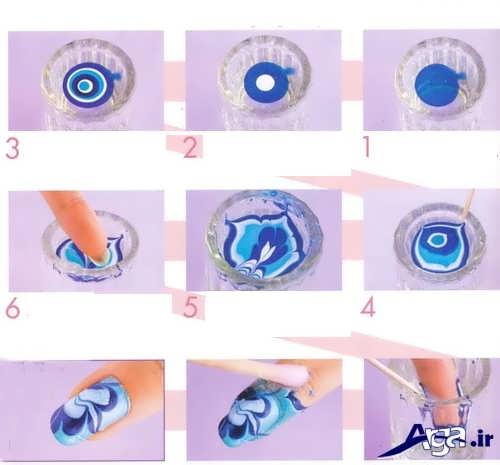 3
2
1
6
5
4
Arga.ir